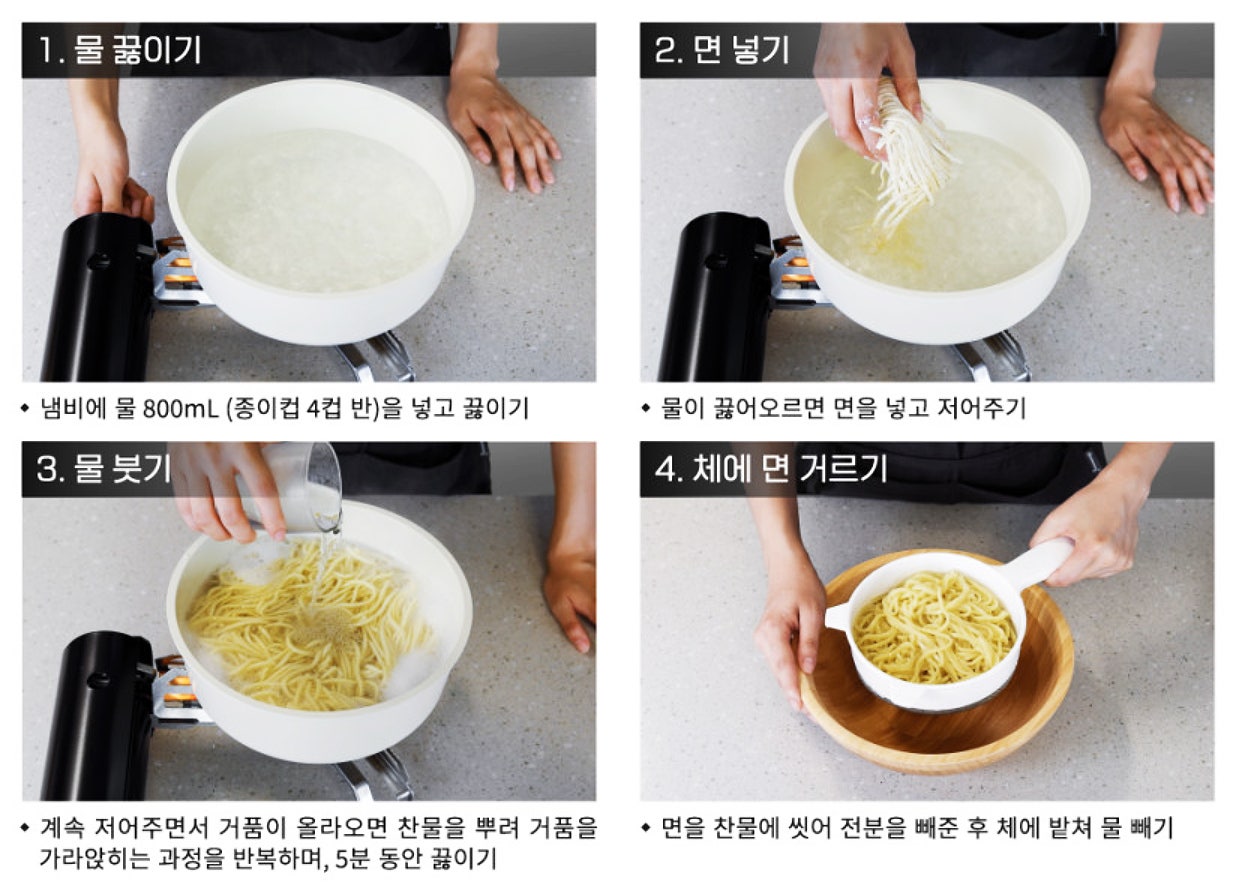 1. 물 끓이기

◆ 냄비에 물 800mL (종이컵 4컵 반)을 넣고 끓이기

2. 면 넣기

◆ 물이 끓어오르면 면을 넣고 저어주기

3. 물 붓기

◆ 계속 저어주면서 거품이 올라오면 찬물을 뿌려 거품을 가라앉히는 과정을 반복하며, 5분 동안 끓이기

4. 체에 면 거르기

◆ 면을 찬물에 씻어 전분을 빼준 후 체에 밭쳐 물 빼기