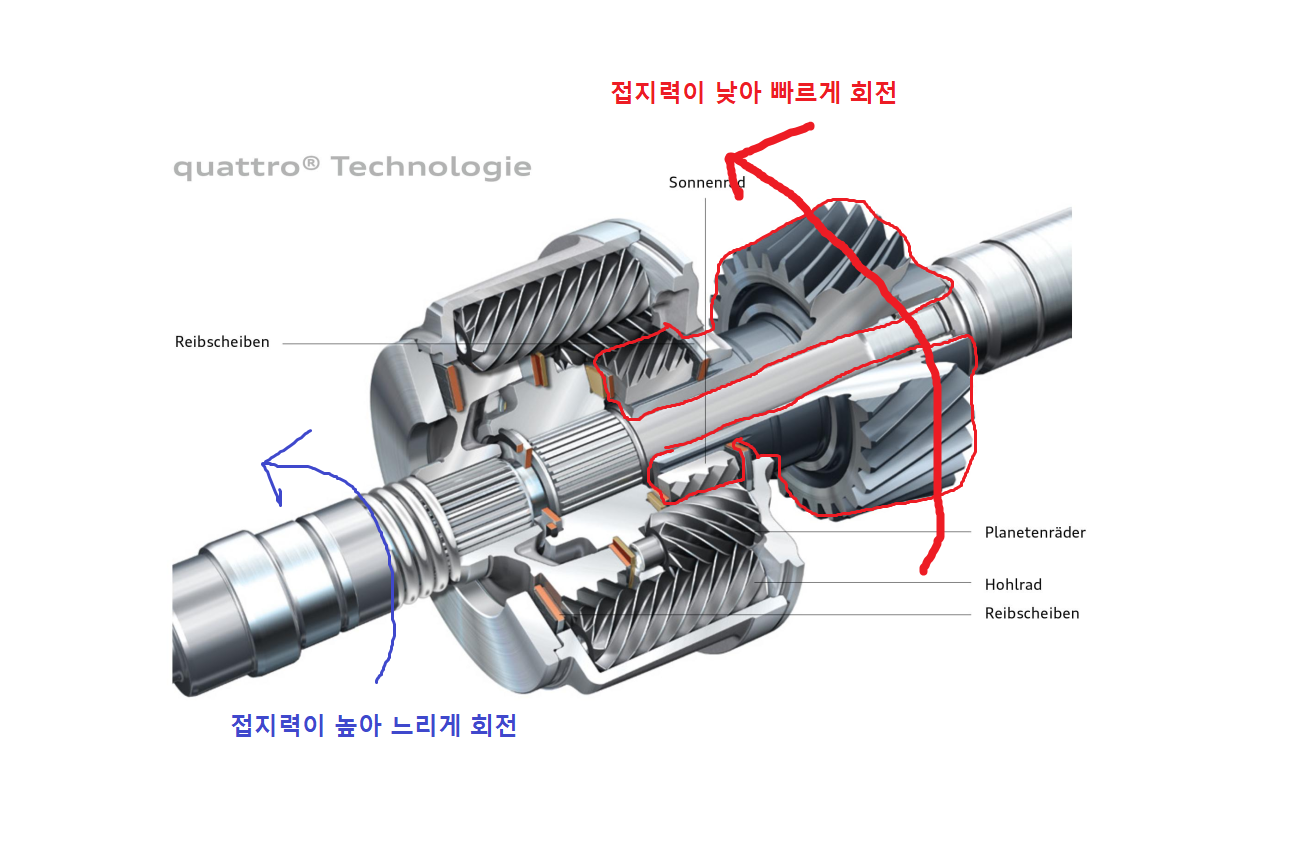 접지력이 낮아 빠르게 회전

quattro® Technologie

Sonnenrad

Reibscheiben

Planetenräder

Hohlrad

Reibscheiben

접지력이 높아 느리게 회전