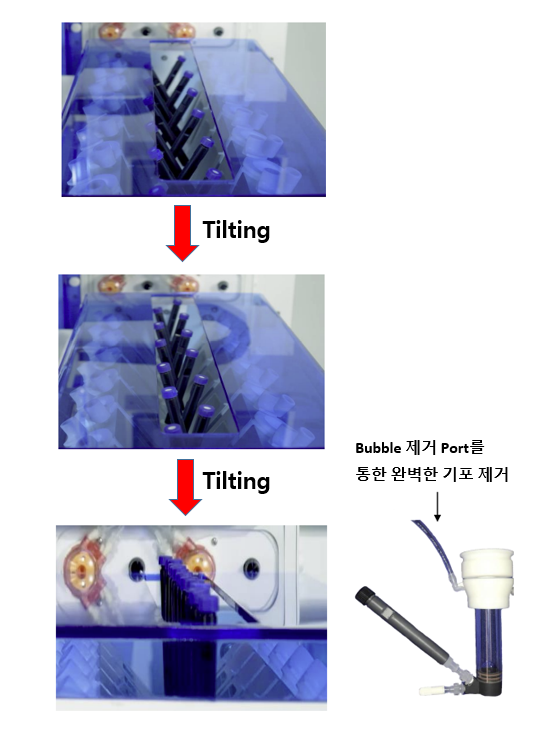 Tilting

Tilting

Bubble 제거 Port를 통한 완벽한 기포 제거