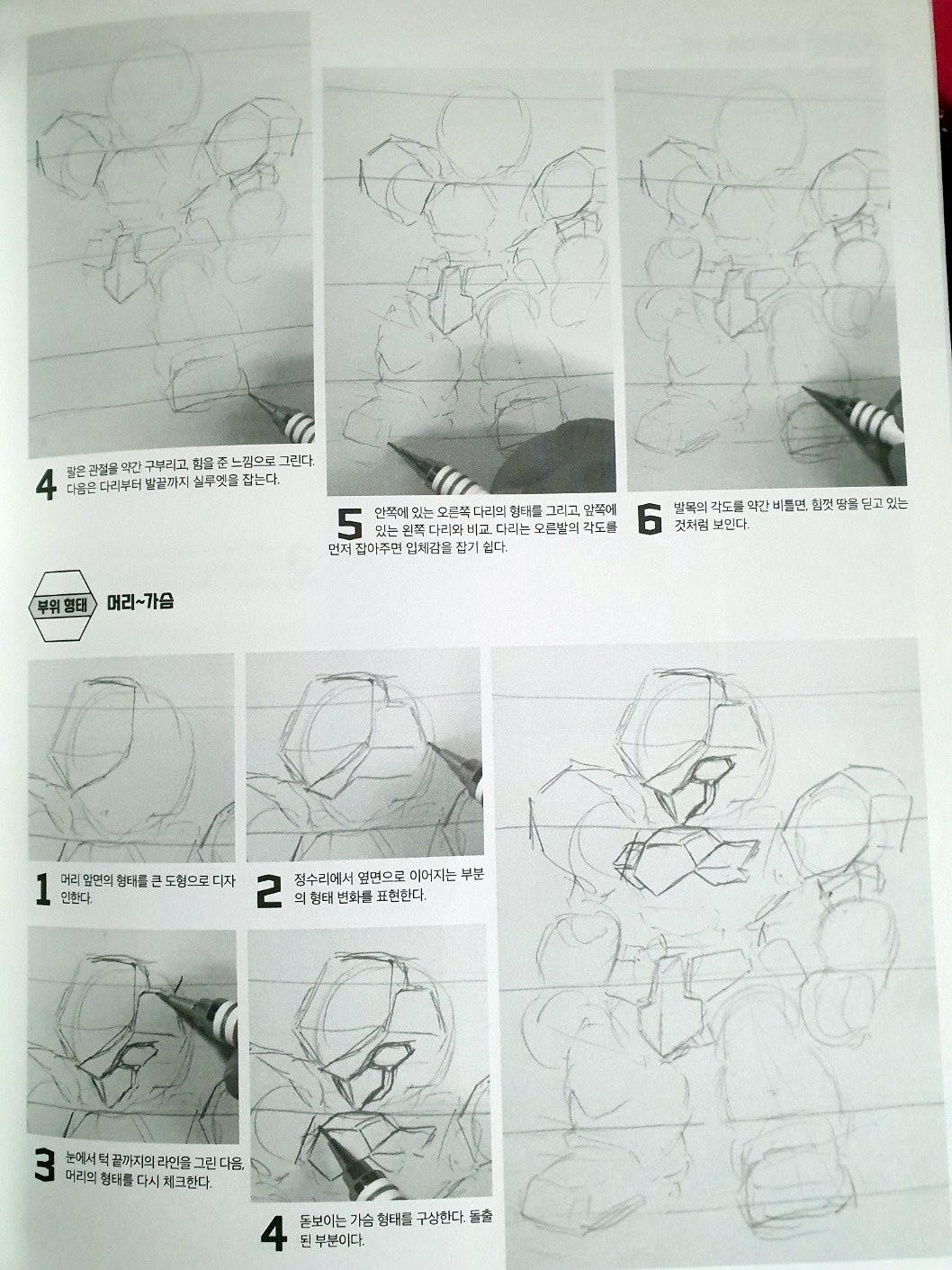 4 팔은 관절을 약간 구부리고, 힘을 준 느낌으로 그린다. 다음은 다리부터 발끝까지 실루엣을 잡는다.

5 안쪽에 있는 오른쪽 다리의 형태를 그리고, 앞쪽에 있는 왼쪽 다리와 비교. 다리는 오른발의 각도를 먼저 잡아주면 입체감을 잡기 쉽다.

6 발목의 각도를 약간 비틀면, 힘껏 땅을 딛고 있는 것처럼 보인다.

부위 형태 머리~가슴

1 머리 앞면의 형태를 큰 도형으로 디자인한다.

2 정수리에서 옆면으로 이어지는 부분의 형태 변화를 표현한다.

3 눈에서 턱 끝까지의 라인을 그린 다음, 머리의 형태를 다시 체크한다.

4 돋보이는 가슴 형태를 구상한다. 돌출된 부분이다.