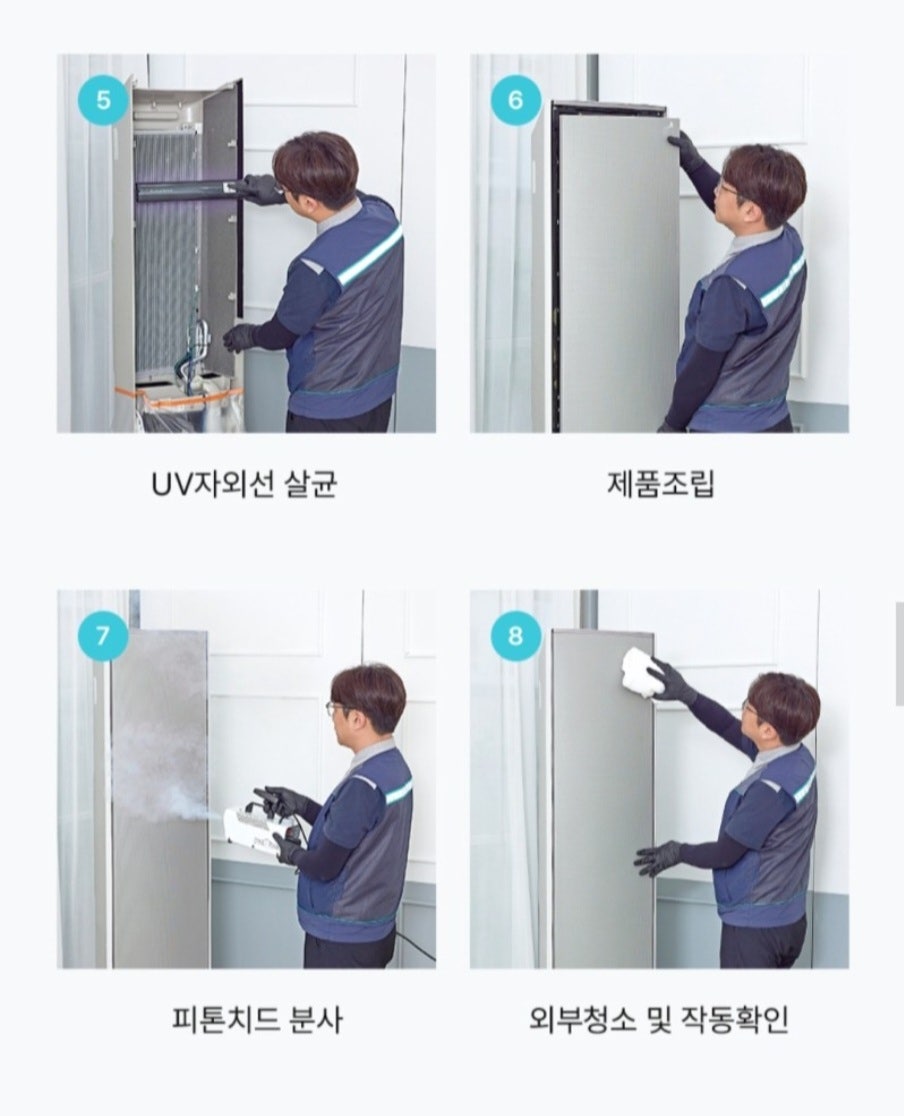 5

UV자외선 살균

6

제품조립

7

피톤치드 분사

8

외부청소 및 작동확인