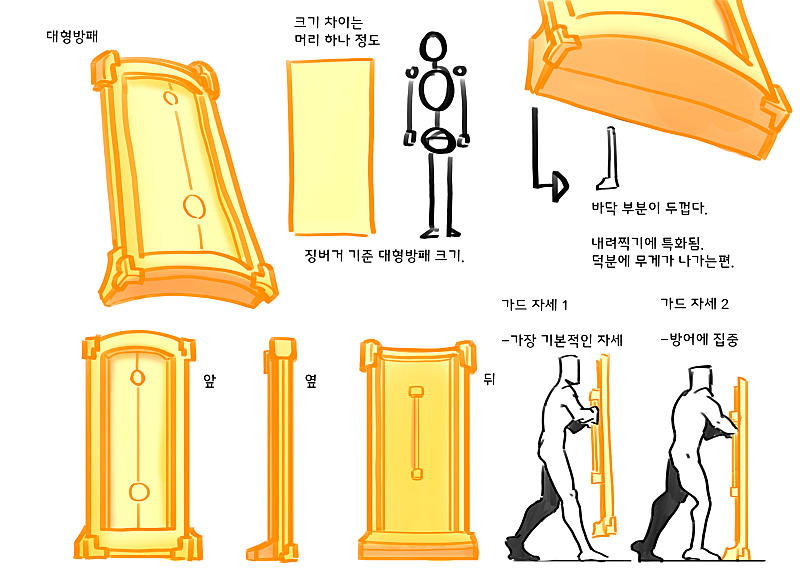 대형방패

크기 차이는
머리 하나 정도

징버거 기준 대형방패 크기.

바닥 부분이 두껍다.

내려찍기에 특화됨.
덕분에 무게가 나가는편.

앞

옆

뒤

가드 자세 1

-가장 기본적인 자세

가드 자세 2

-방어에 집중