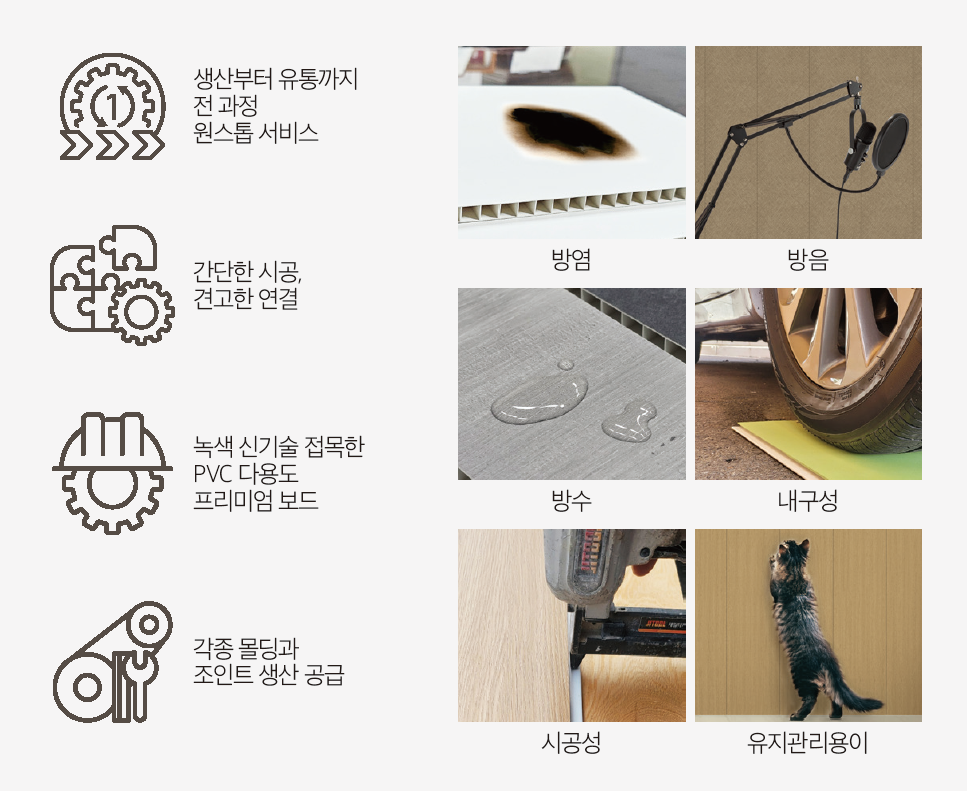 1

생산부터 유통까지
전 과정
원스톱 서비스

간단한 시공,
견고한 연결

녹색 신기술 접목한
PVC 다용도
프리미엄 보드

각종 몰딩과
조인트 생산 공급

방염

방음

방수

내구성

시공성

유지관리용이