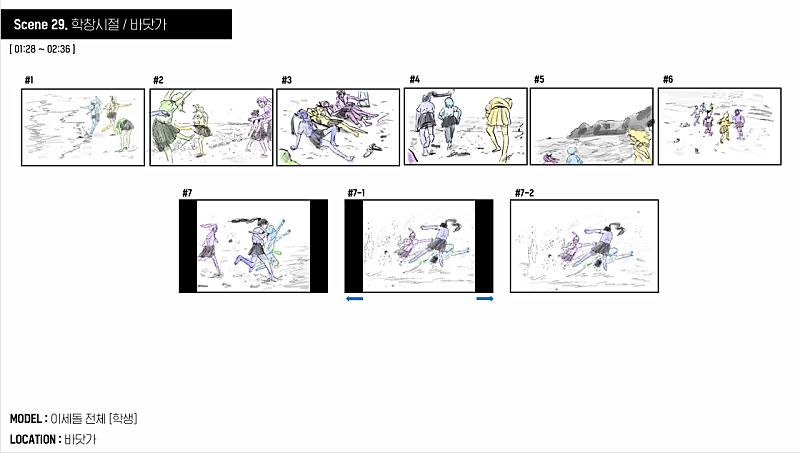 Scene 29. 학창시절 / 바닷가

[ 01:28 ~ 02:36 ]

#1

#2

#3

#4

#5

#6

#7

#7-1

#7-2

MODEL : 이세돌 전체 [학생]

LOCATION : 바닷가